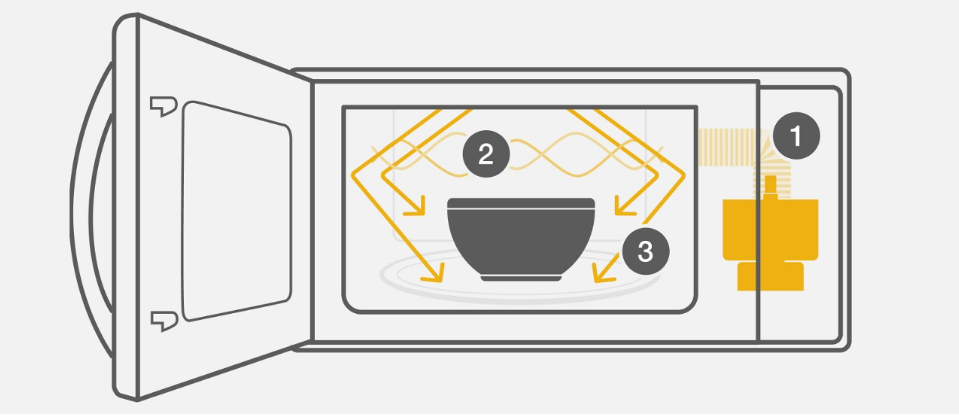 1
2
3